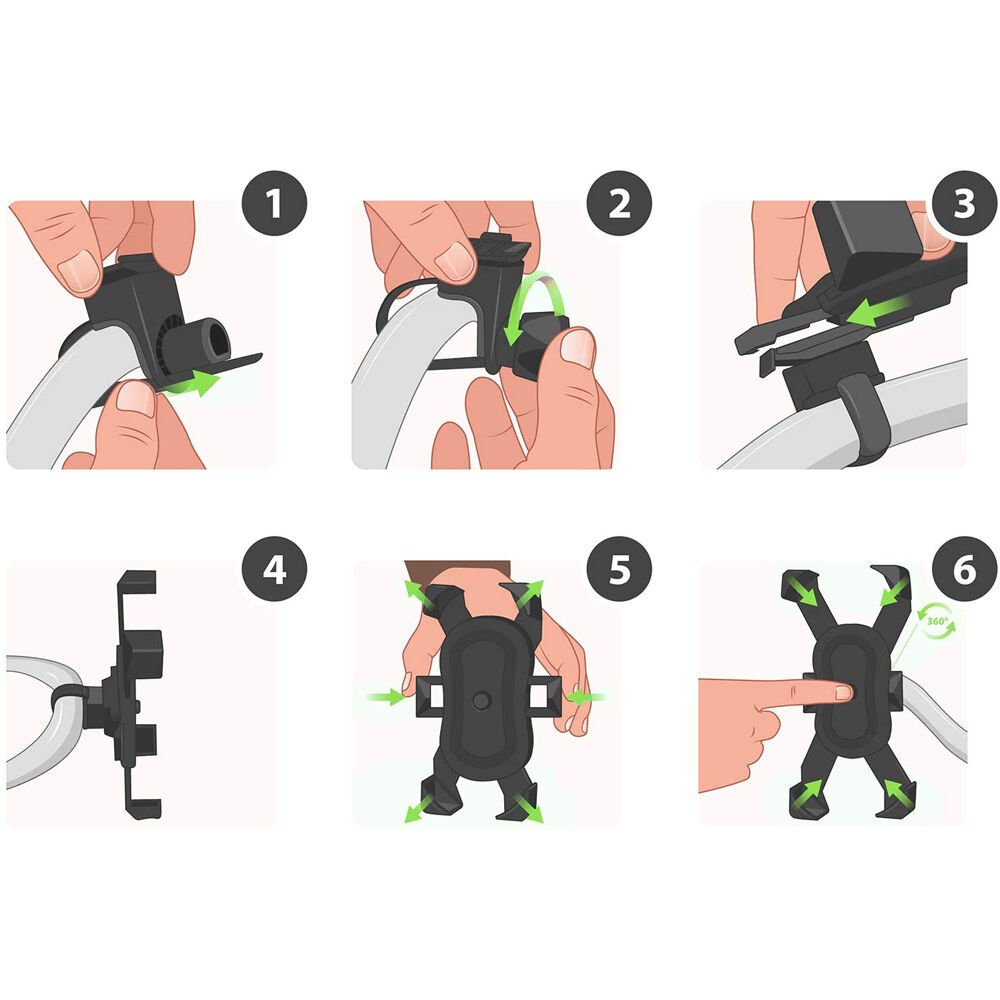 1

2

3

4

5

6

360°